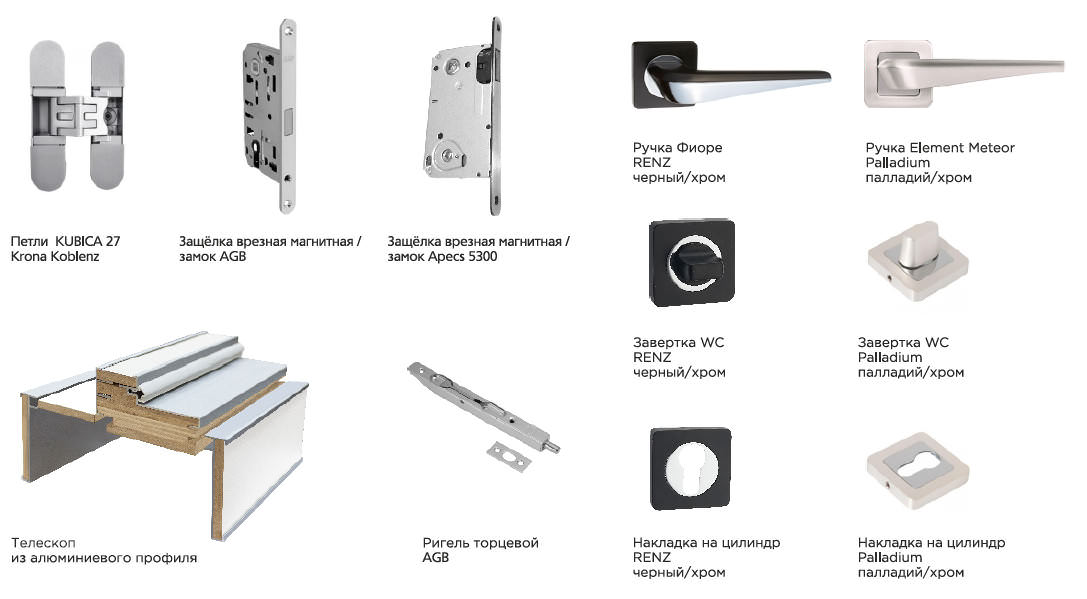 Петли KUBICA 27
Krona Koblenz

Защёлка врезная магнитная /
замок AGB

Защёлка врезная магнитная /
замок Apecs 5300

Ручка Фиоре
RENZ
черный/хром

Ручка Element Meteor
Palladium
палладий/хром

Завертка WC
RENZ
черный/хром

Завертка WC
Palladium
палладий/хром

Телескоп
из алюминиевого профиля

Ригель торцевой
AGB

Накладка на цилиндр
RENZ
черный/хром

Накладка на цилиндр
Palladium
палладий/хром